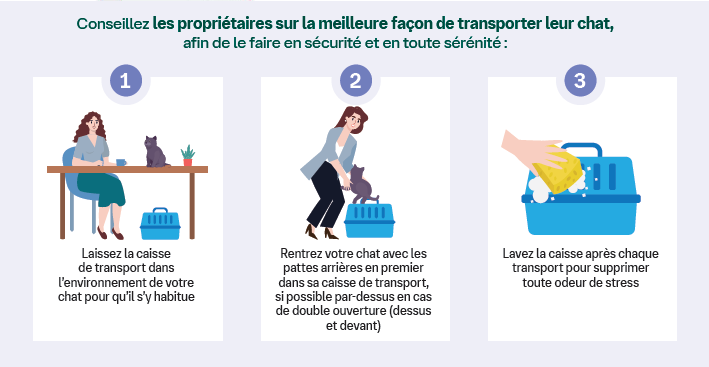 Conseillez les propriétaires sur la meilleure façon de transporter leur chat, afin de le faire en sécurité et en toute sérénité :

1

Laissez la caisse de transport dans l'environnement de votre chat pour qu'il s'y habitue

2

Rentrez votre chat avec les pattes arrières en premier dans sa caisse de transport, si possible par-dessus en cas de double ouverture (dessus et devant)

3

Lavez la caisse après chaque transport pour supprimer toute odeur de stress